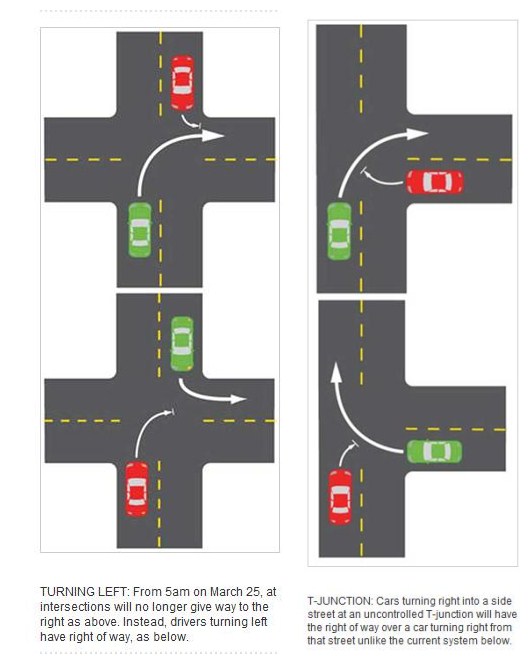 TURNING LEFT: From 5am on March 25, at intersections will no longer give way to the right as above. Instead, drivers turning left have right of way, as below.

T-JUNCTION: Cars turning right into a side street at an uncontrolled T-junction will have the right of way over a car turning right from that street unlike the current system below.