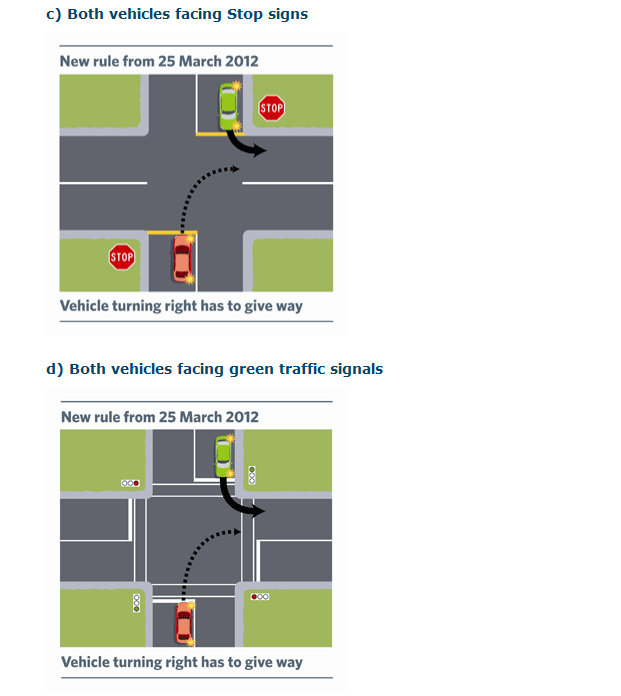 c) Both vehicles facing Stop signs

New rule from 25 March 2012

STOP

STOP

Vehicle turning right has to give way

d) Both vehicles facing green traffic signals

New rule from 25 March 2012

Vehicle turning right has to give way