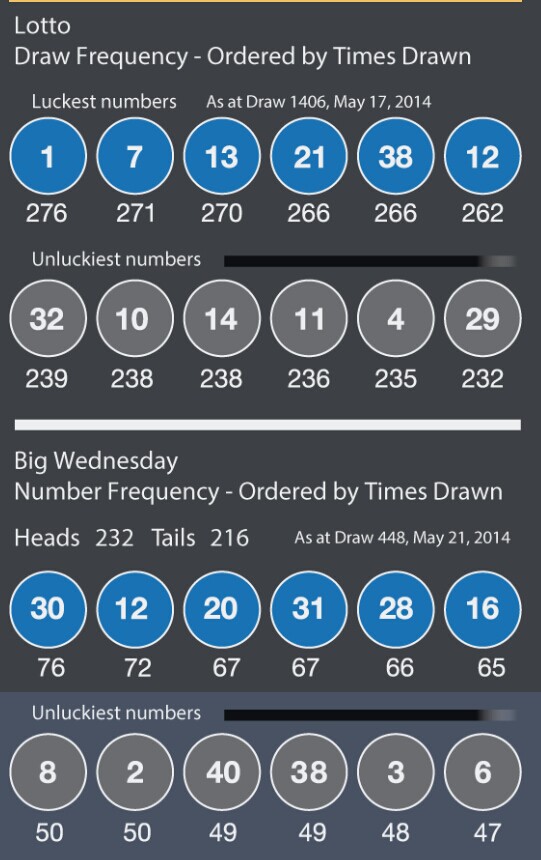 Lotto
Draw Frequency - Ordered by Times Drawn

Luckest numbers As at Draw 1406, May 17, 2014

1 7 13 21 38 12
276 271 270 266 266 262

Unluckiest numbers

32 10 14 11 4 29
239 238 238 236 235 232

Big Wednesday
Number Frequency - Ordered by Times Drawn

Heads 232 Tails 216 As at Draw 448, May 21, 2014

30 12 20 31 28 16
76 72 67 67 66 65

Unluckiest numbers

8 2 40 38 3 6
50 50 49 49 48 47