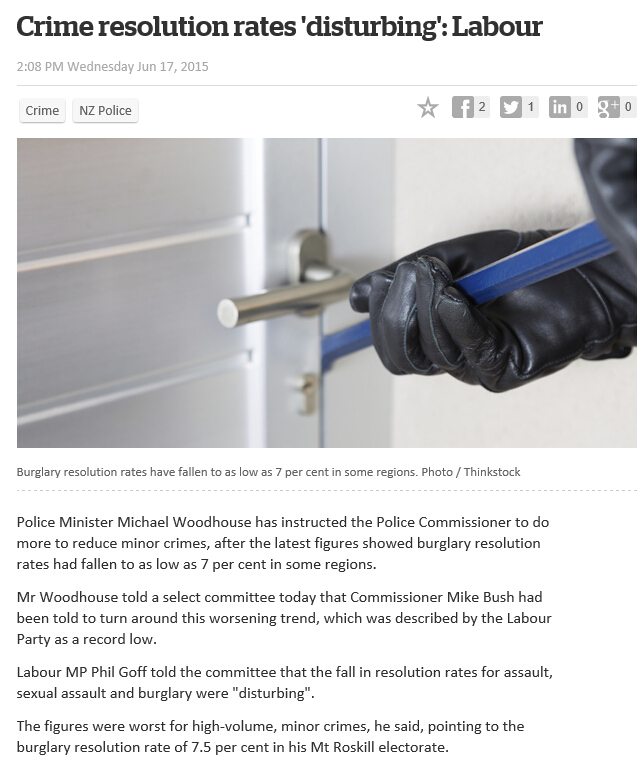 Crime resolution rates 'disturbing': Labour

2:08 PM Wednesday Jun 17, 2015

Crime NZ Police

2 1 0 0

Burglary resolution rates have fallen to as low as 7 per cent in some regions. Photo / Thinkstock

Police Minister Michael Woodhouse has instructed the Police Commissioner to do more to reduce minor crimes, after the latest figures showed burglary resolution rates had fallen to as low as 7 per cent in some regions.

Mr Woodhouse told a select committee today that Commissioner Mike Bush had been told to turn around this worsening trend, which was described by the Labour Party as a record low.

Labour MP Phil Goff told the committee that the fall in resolution rates for assault, sexual assault and burglary were "disturbing".

The figures were worst for high-volume, minor crimes, he said, pointing to the burglary resolution rate of 7.5 per cent in his Mt Roskill electorate.