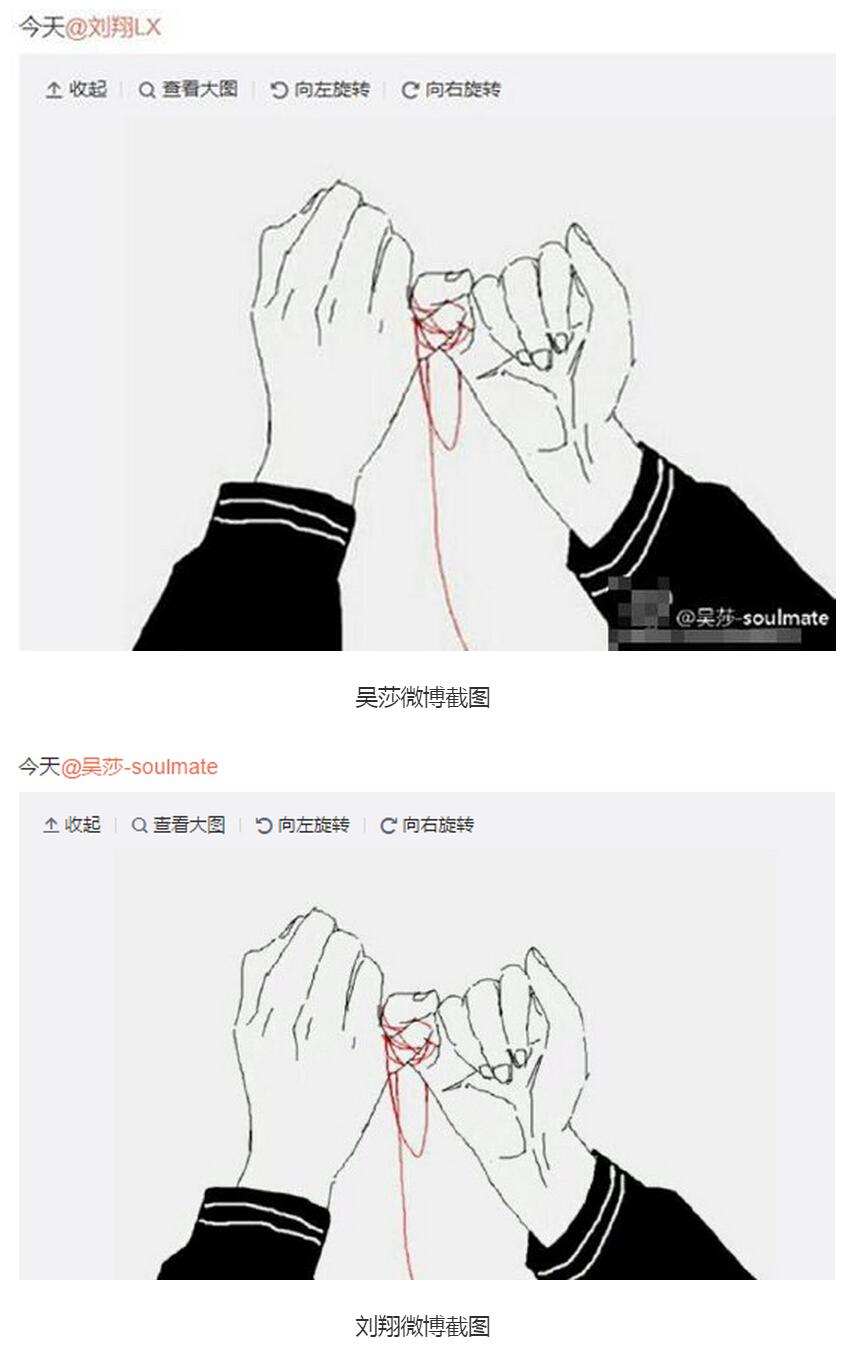 今天@刘翔LX

收起 | 查看大图 | 向左旋转 | 向右旋转

@吴莎-soulmate

吴莎微博截图

今天@吴莎-soulmate

收起 | 查看大图 | 向左旋转 | 向右旋转

刘翔微博截图